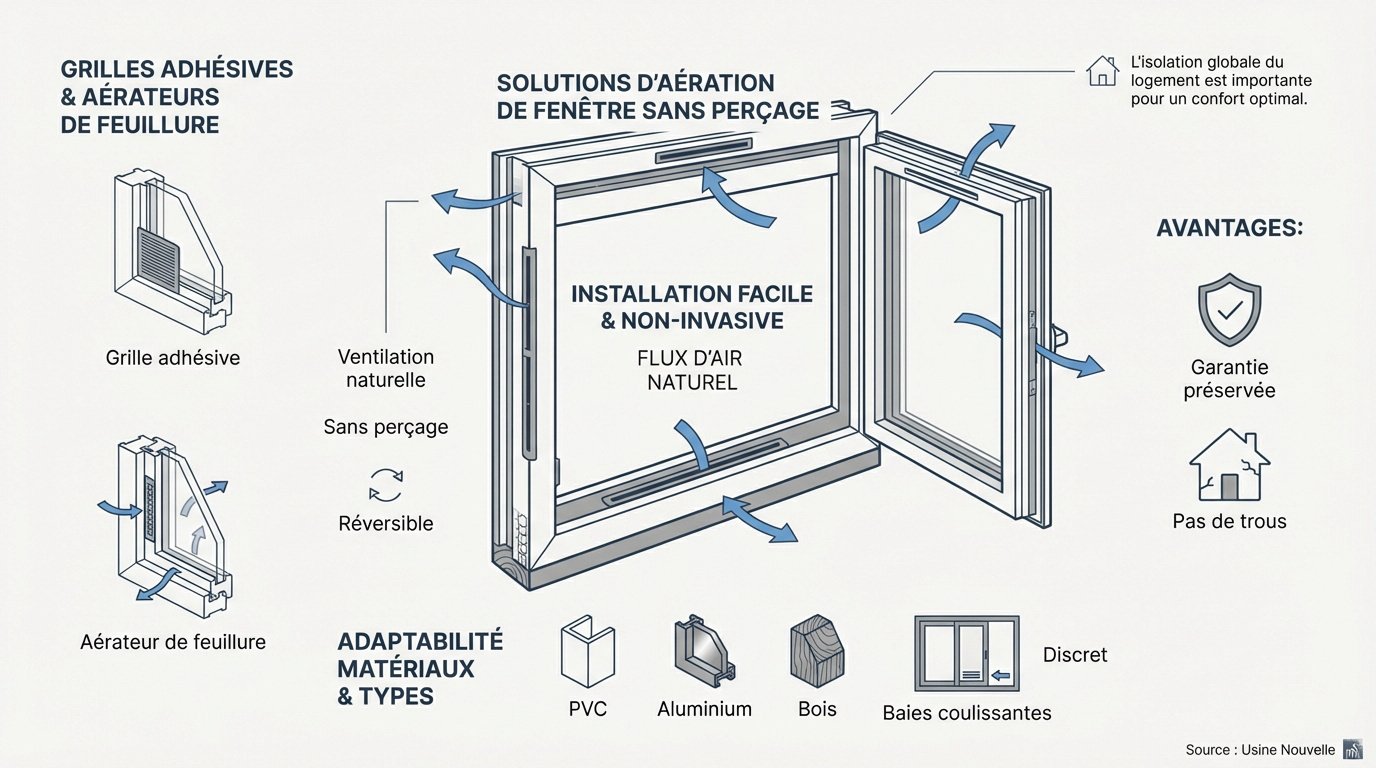 GRILLES ADHÉSIVES & AÉRATEURS DE FEUILLURE

Grille adhésive

Aérateur de feuillure

SOLUTIONS D'AÉRATION DE FENÊTRE SANS PERÇAGE

L'isolation globale du logement est importante pour un confort optimal.

Ventilation naturelle

Sans perçage

Réversible

INSTALLATION FACILE & NON-INVASIVE

FLUX D'AIR NATUREL

AVANTAGES:

Garantie préservée

Pas de trous

ADAPTABILITÉ MATÉRIAUX & TYPES

PVC

Aluminium

Bois

Baies coulissantes

Discret

Source : Usine Nouvelle