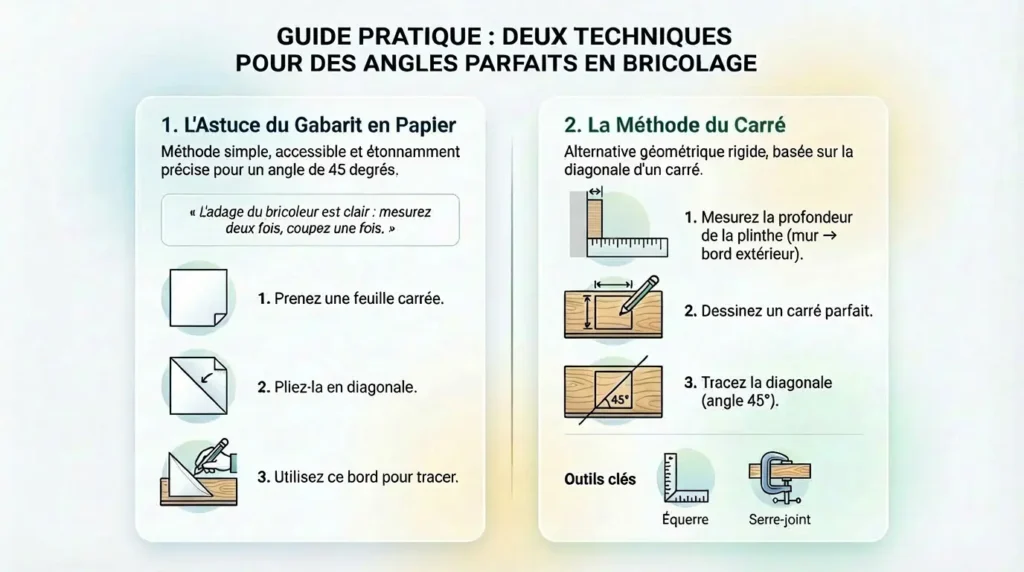 GUIDE PRATIQUE : DEUX TECHNIQUES POUR DES ANGLES PARFAITS EN BRICOLAGE

1. L'Astuce du Gabarit en Papier

Méthode simple, accessible et étonnamment précise pour un angle de 45 degrés.

« L'adage du bricoleur est clair : mesurez deux fois, coupez une fois. »

1. Prenez une feuille carrée.

2. Pliez-la en diagonale.

3. Utilisez ce bord pour tracer.

2. La Méthode du Carré

Alternative géométrique rigide, basée sur la diagonale d'un carré.

1. Mesurez la profondeur de la plinthe (mur → bord extérieur).

2. Dessinez un carré parfait.

45°

3. Tracez la diagonale (angle 45°).

Outils clés

Équerre

Serre-joint